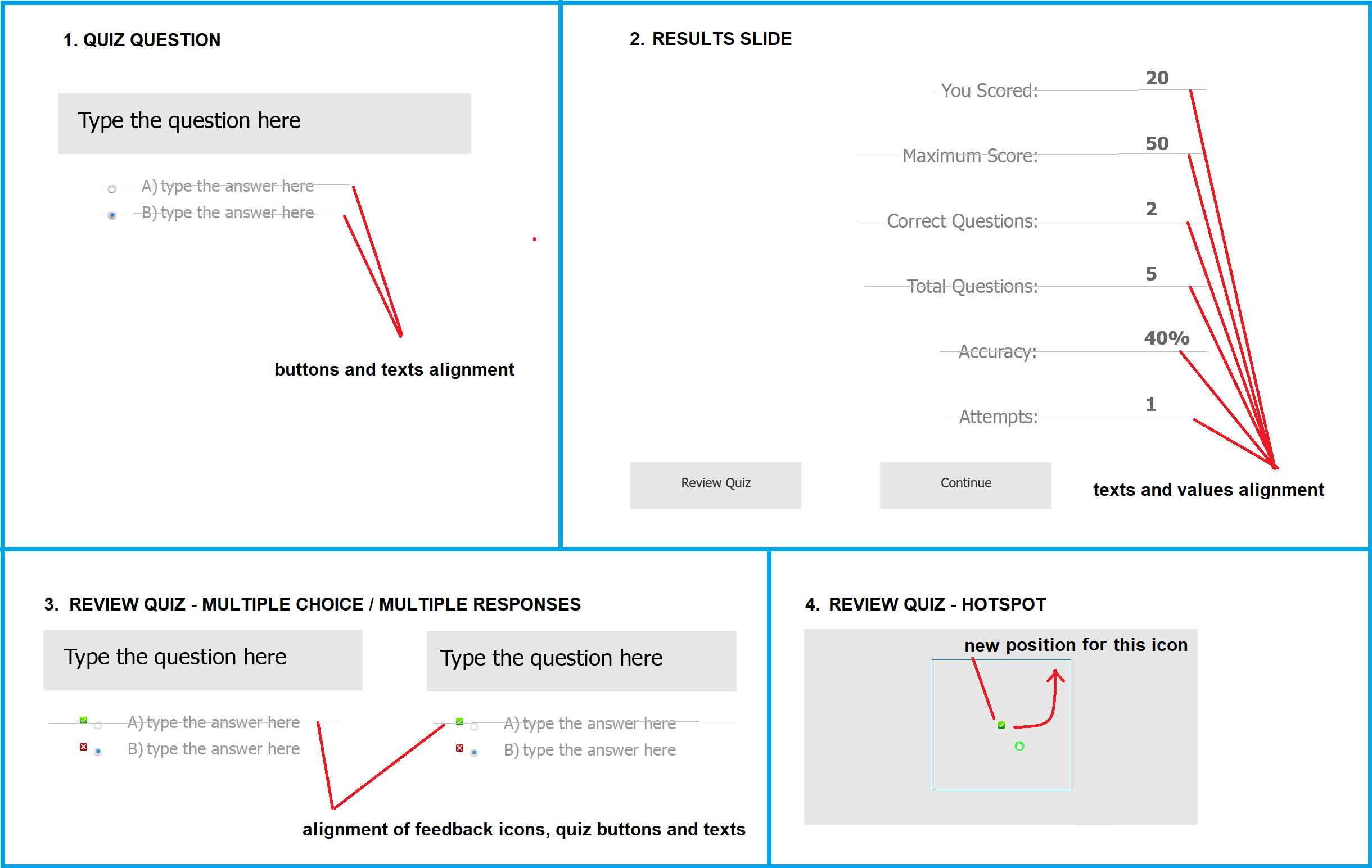 1. QUIZ QUESTION

Type the question here

A) type the answer here
B) type the answer here

buttons and texts alignment

2. RESULTS SLIDE

You Scored: 20
Maximum Score: 50
Correct Questions: 2
Total Questions: 5
Accuracy: 40%
Attempts: 1

Review Quiz

Continue

texts and values alignment

3. REVIEW QUIZ - MULTIPLE CHOICE / MULTIPLE RESPONSES

Type the question here

A) type the answer here
B) type the answer here

Type the question here

A) type the answer here
B) type the answer here

alignment of feedback icons, quiz buttons and texts

4. REVIEW QUIZ - HOTSPOT

new position for this icon