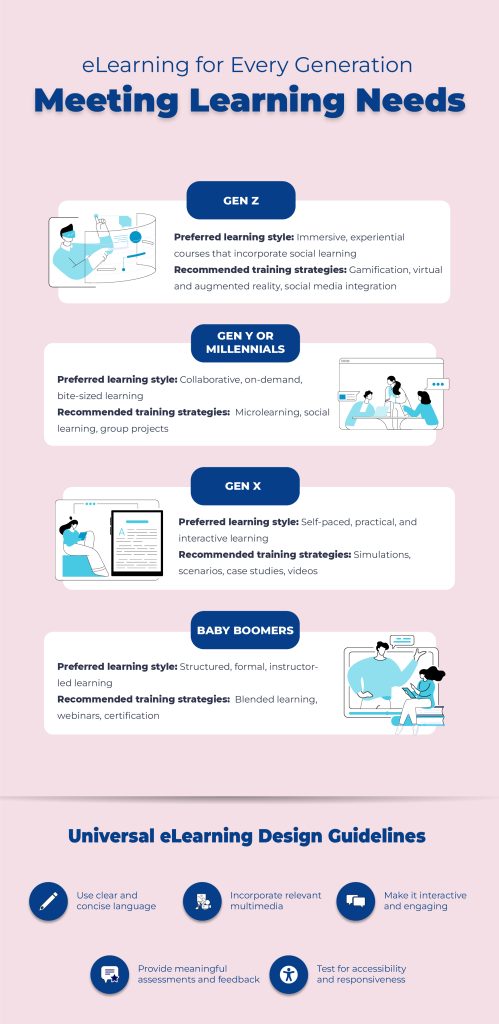 eLearning for Every Generation
Meeting Learning Needs

GEN Z

Preferred learning style: Immersive, experiential courses that incorporate social learning
Recommended training strategies: Gamification, virtual and augmented reality, social media integration

GEN Y OR MILLENNIALS

Preferred learning style: Collaborative, on-demand, bite-sized learning
Recommended training strategies: Microlearning, social learning, group projects

GEN X

Preferred learning style: Self-paced, practical, and interactive learning
Recommended training strategies: Simulations, scenarios, case studies, videos

BABY BOOMERS

Preferred learning style: Structured, formal, instructor-led learning
Recommended training strategies: Blended learning, webinars, certification

Universal eLearning Design Guidelines

Use clear and concise language

Incorporate relevant multimedia

Make it interactive and engaging

Provide meaningful assessments and feedback

Test for accessibility and responsiveness