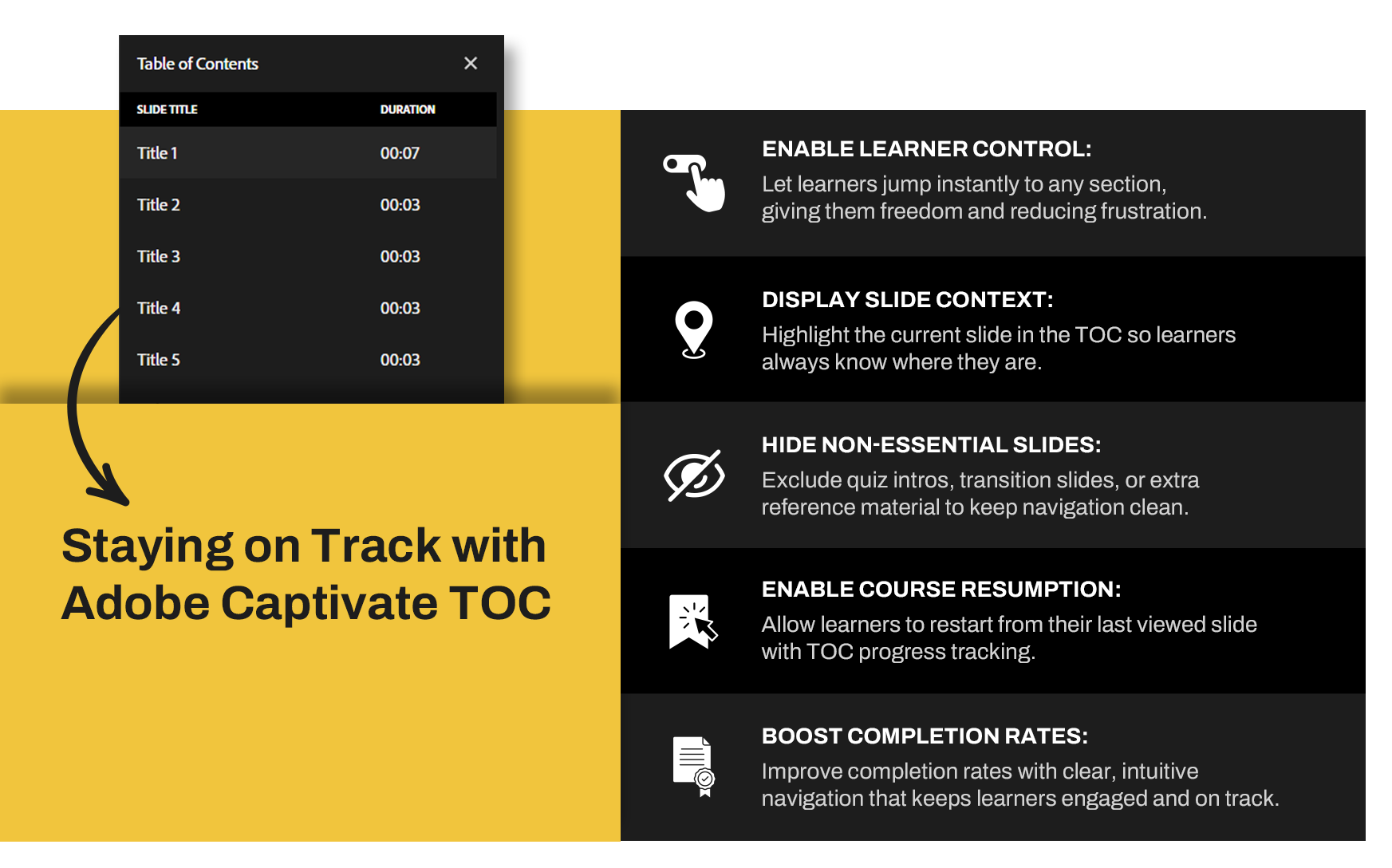 Table of Contents ×

| SLIDE TITLE | DURATION |
|---|---|
| Title 1 | 00:07 |
| Title 2 | 00:03 |
| Title 3 | 00:03 |
| Title 4 | 00:03 |
| Title 5 | 00:03 |

Staying on Track with Adobe Captivate TOC

ENABLE LEARNER CONTROL:
Let learners jump instantly to any section, giving them freedom and reducing frustration.

DISPLAY SLIDE CONTEXT:
Highlight the current slide in the TOC so learners always know where they are.

HIDE NON-ESSENTIAL SLIDES:
Exclude quiz intros, transition slides, or extra reference material to keep navigation clean.

ENABLE COURSE RESUMPTION:
Allow learners to restart from their last viewed slide with TOC progress tracking.

BOOST COMPLETION RATES:
Improve completion rates with clear, intuitive navigation that keeps learners engaged and on track.