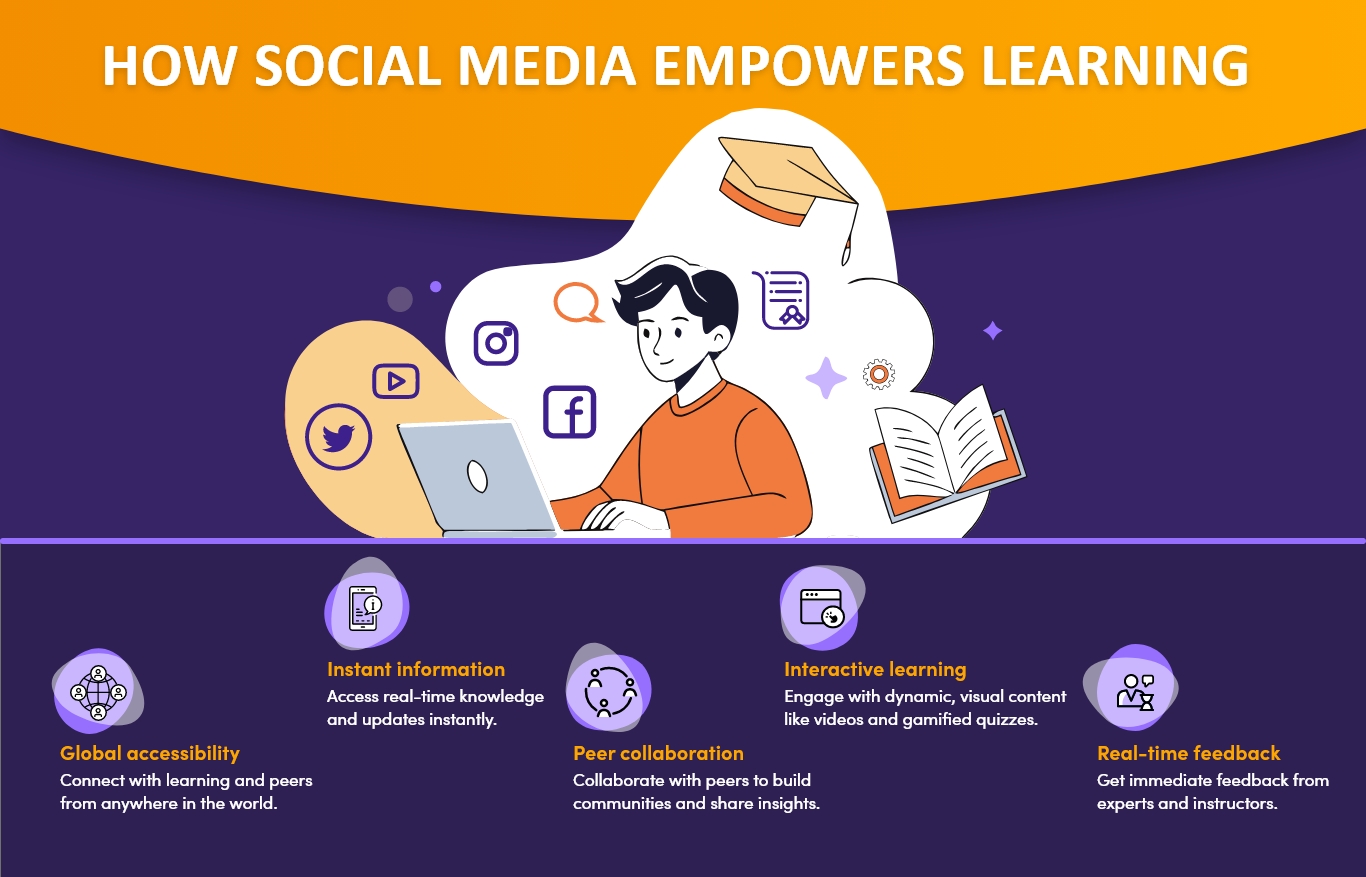 HOW SOCIAL MEDIA EMPOWERS LEARNING

Global accessibility
Connect with learning and peers from anywhere in the world.

Instant information
Access real-time knowledge and updates instantly.

Peer collaboration
Collaborate with peers to build communities and share insights.

Interactive learning
Engage with dynamic, visual content like videos and gamified quizzes.

Real-time feedback
Get immediate feedback from experts and instructors.